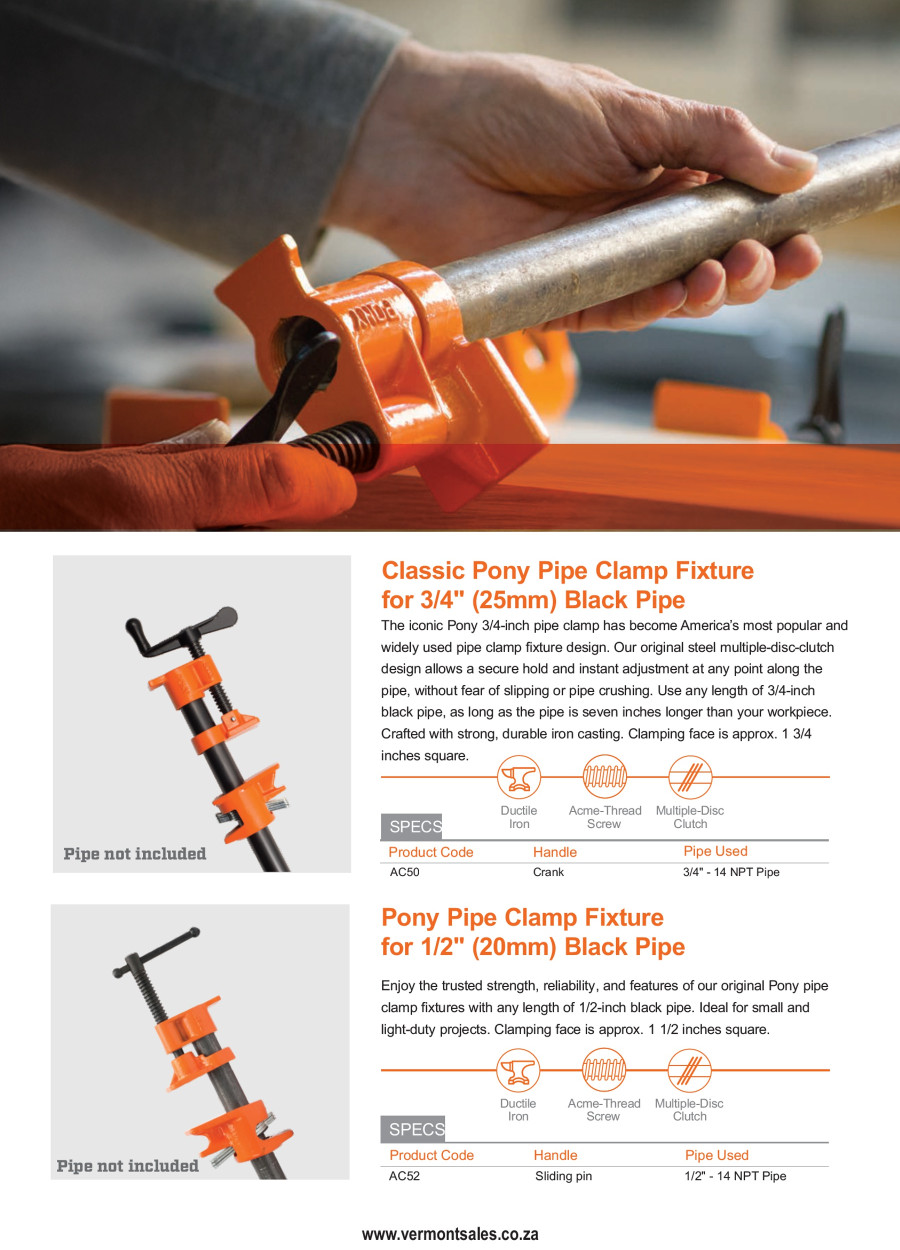 Pipe not included

Classic Pony Pipe Clamp Fixture for 3/4" (25mm) Black Pipe

The iconic Pony 3/4-inch pipe clamp has become America's most popular and widely used pipe clamp fixture design. Our original steel multiple-disc-clutch design allows a secure hold and instant adjustment at any point along the pipe, without fear of slipping or pipe crushing. Use any length of 3/4-inch black pipe, as long as the pipe is seven inches longer than your workpiece. Crafted with strong, durable iron casting. Clamping face is approx. 1 3/4 inches square.

Ductile Iron
Acme-Thread Screw
Multiple-Disc Clutch

SPECS

| Product Code | Handle | Pipe Used |
|---|---|---|
| AC50 | Crank | 3/4" - 14 NPT Pipe |

Pipe not included

Pony Pipe Clamp Fixture for 1/2" (20mm) Black Pipe

Enjoy the trusted strength, reliability, and features of our original Pony pipe clamp fixtures with any length of 1/2-inch black pipe. Ideal for small and light-duty projects. Clamping face is approx. 1 1/2 inches square.

Ductile Iron
Acme-Thread Screw
Multiple-Disc Clutch

SPECS

| Product Code | Handle | Pipe Used |
|---|---|---|
| AC52 | Sliding pin | 1/2" - 14 NPT Pipe |

www.vermontsales.co.za